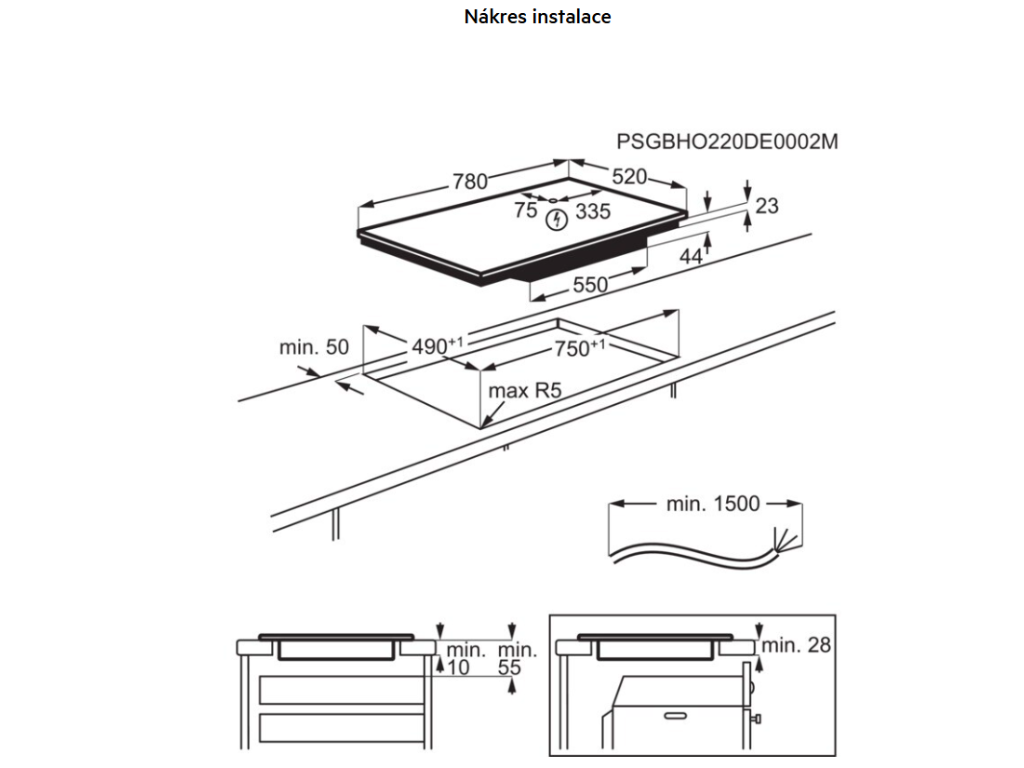 Nákres instalace

PSGBHO220DE0002M

780
520
75
335
23
44
550

min. 50
$490^{+1}$
$750^{+1}$
max R5

min. 1500

min.
10
min.
55

min. 28