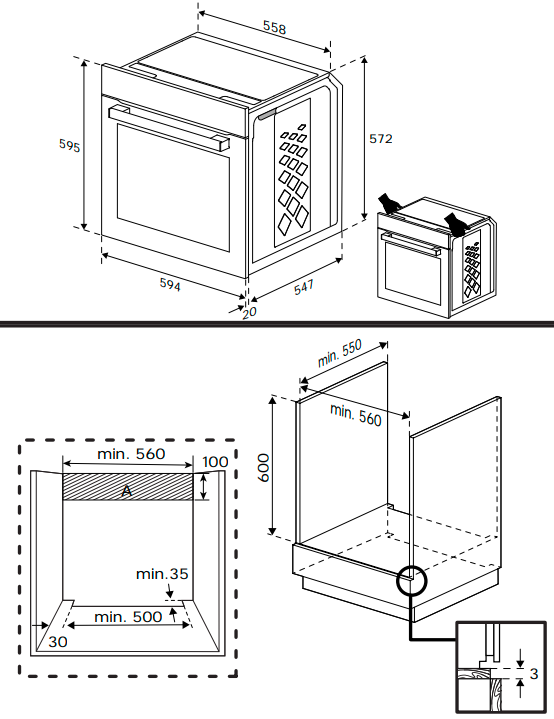 558

595

572

594

547

20

min. 550

min. 560

600

min. 560

100

A

min.35

min. 500

30

3