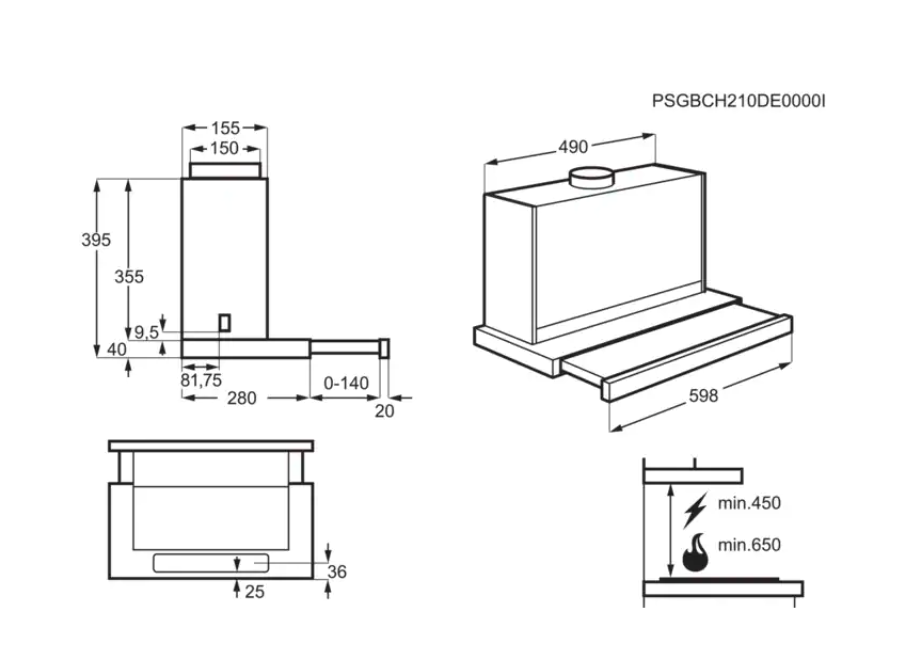 PSGBCH210DE0000I

155
150
395
355
9,5
40
81,75
280
0-140
20

490
598

36
25

min.450
min.650