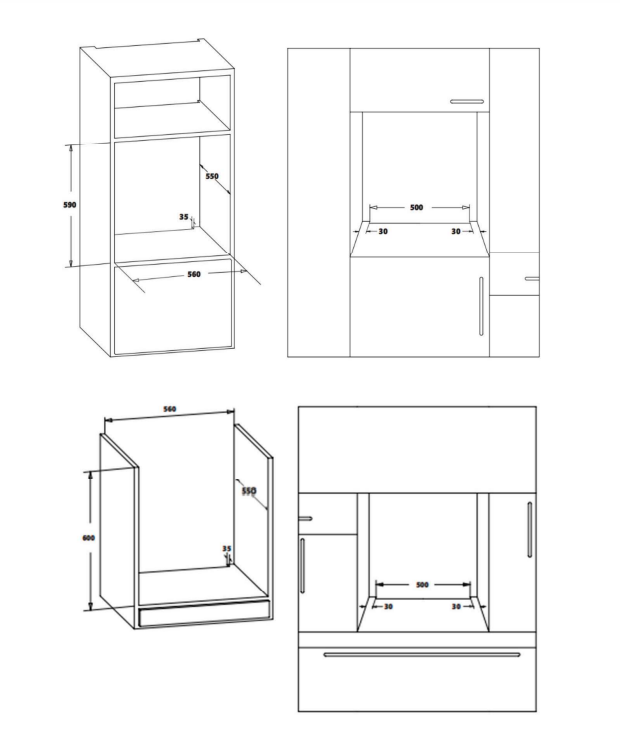 590
550
35
560

500
30
30

560
550
600
35

500
30
30