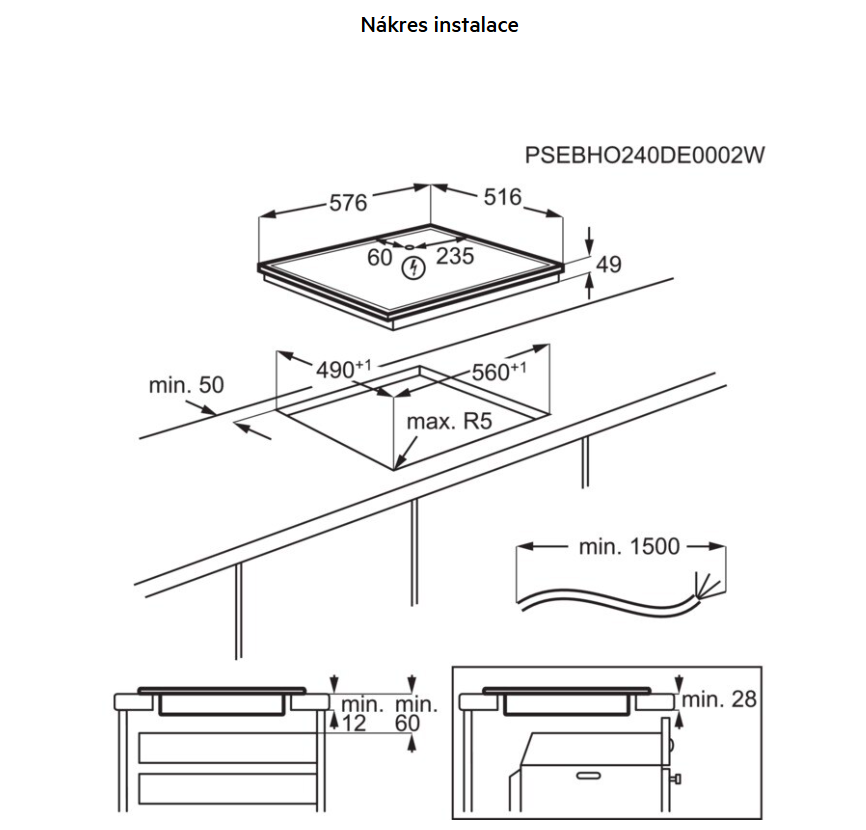 Nákres instalace

PSEBHO240DE0002W

576

516

60

235

49

$490^{+1}$

$560^{+1}$

min. 50

max. R5

min. 1500

min.
12

min.
60

min. 28