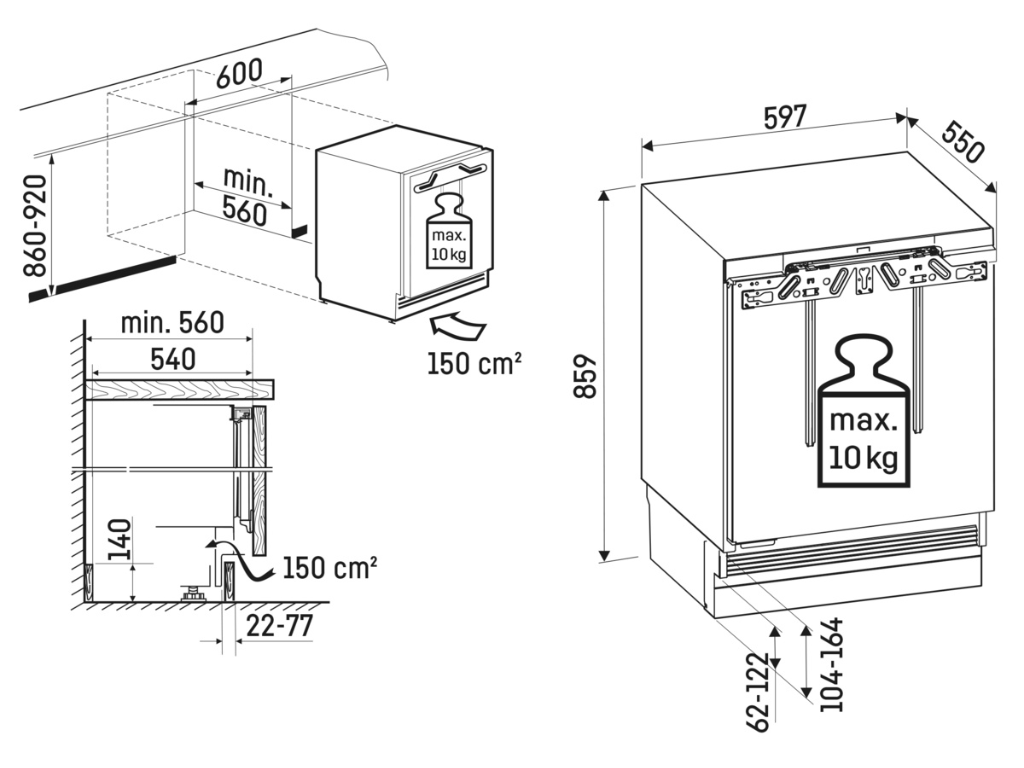 600
860-920
min.
560
max.
10 kg
150 cm²
min. 560
540
140
150 cm²
22-77
597
550
859
max.
10 kg
62-122
104-164