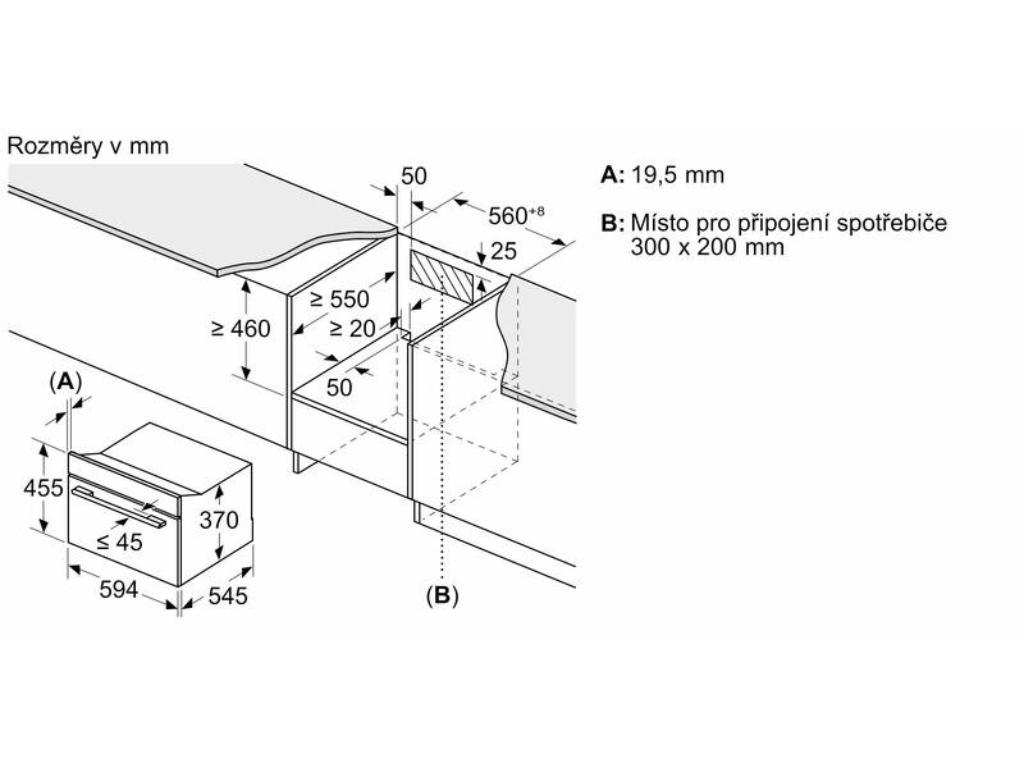 Rozměry v mm

50

$560^{+8}$

25

≥ 550

≥ 460

≥ 20

50

(A)

455

370

≤ 45

594

545

(B)

A: 19,5 mm

B: Místo pro připojení spotřebiče 300 x 200 mm