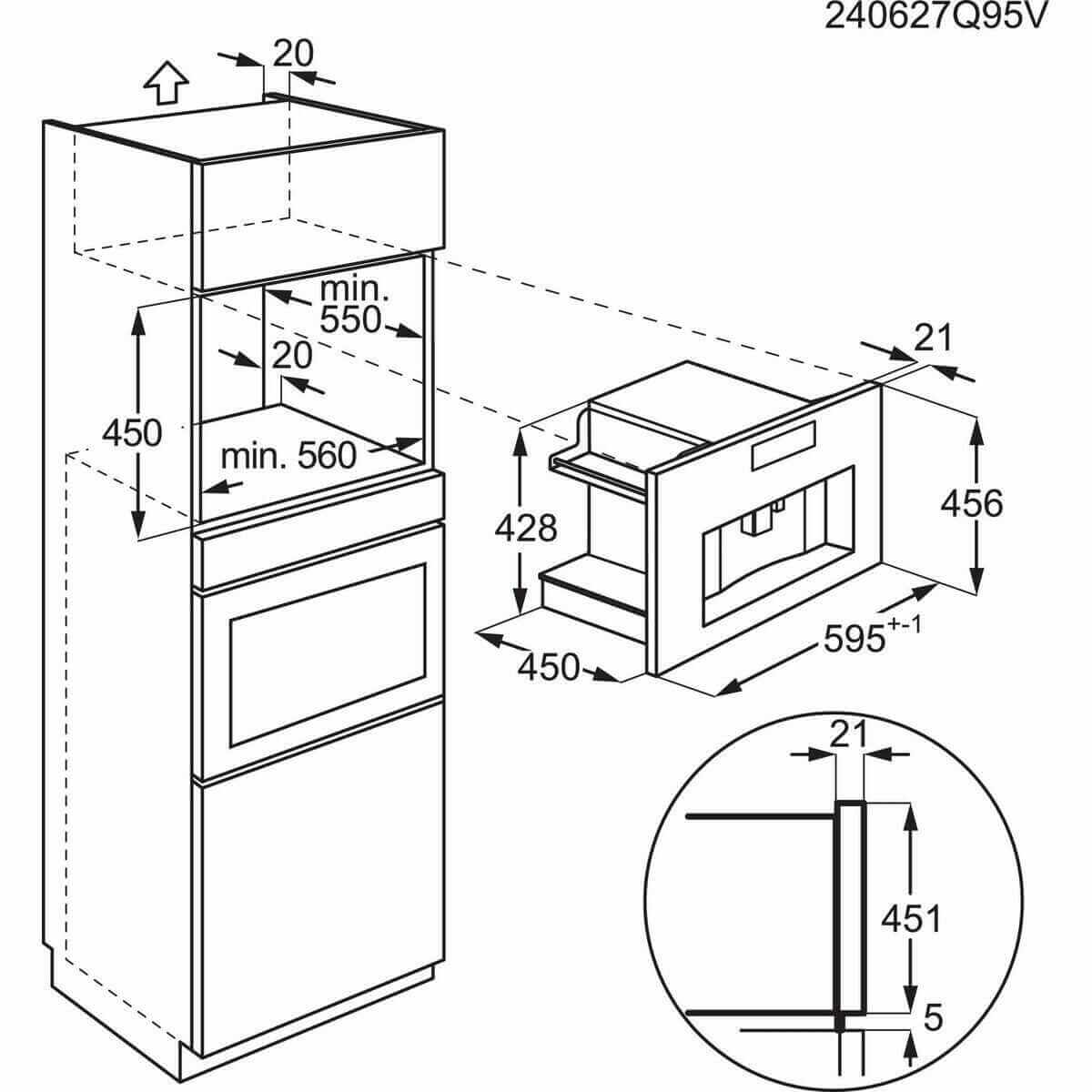 240627Q95V

20

min. 550

20

450

min. 560

21

428

456

450

$595^{+-1}$

21

451

5