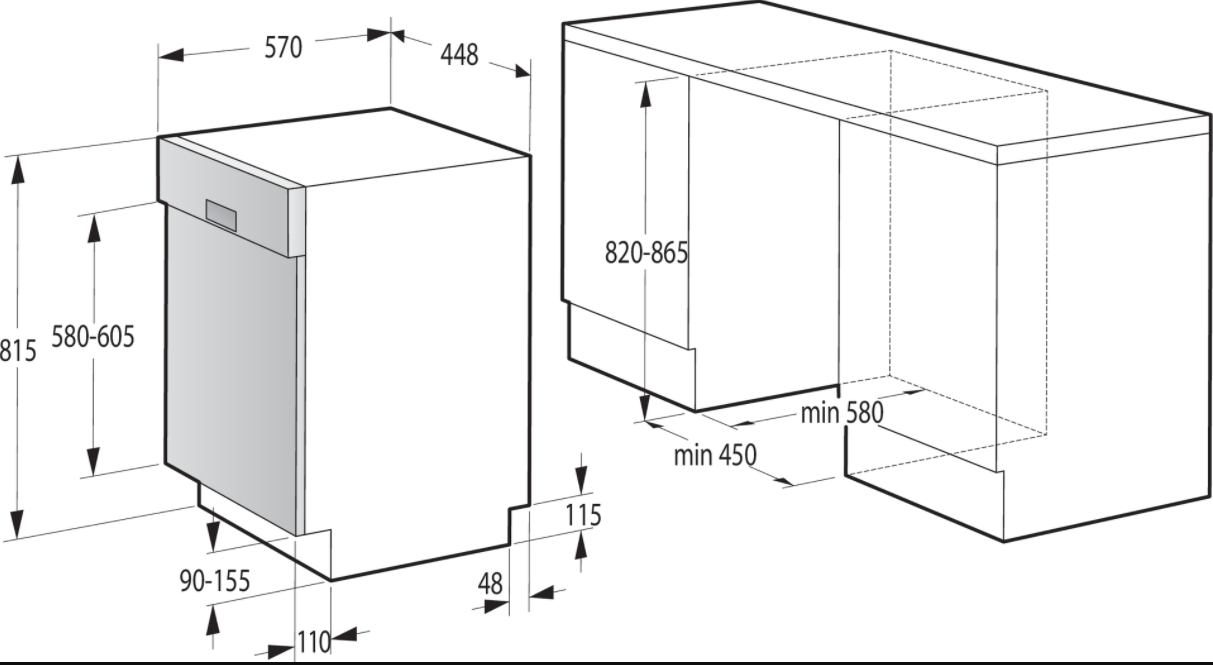 570
448
815
580-605
90-155
110
48
115
820-865
min 580
min 450