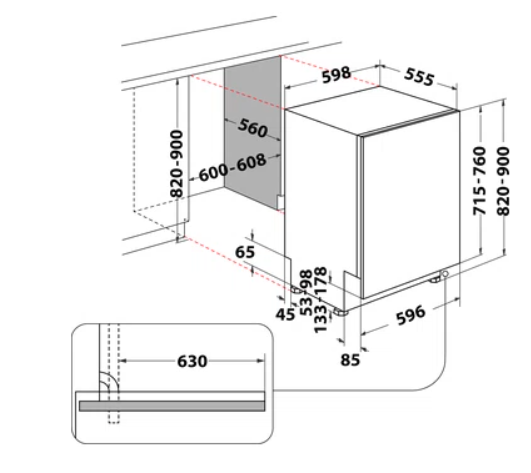 598
555
560
600-608
820-900
715-760
820-900
65
45
53-98
133-178
596
85
630